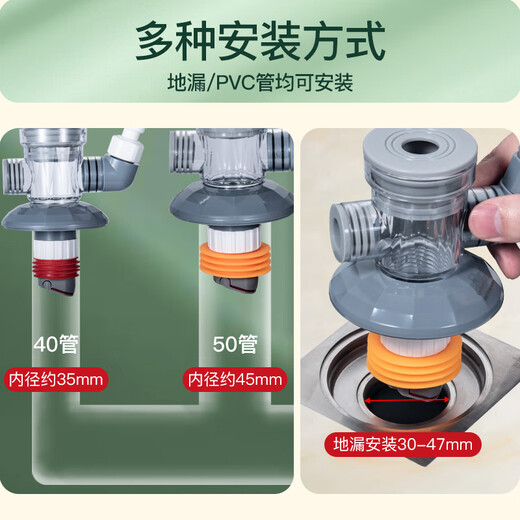 多种安装方式

地漏/PVC管均可安装

40管

内径约35mm

50管

内径约45mm

地漏安装30-47mm