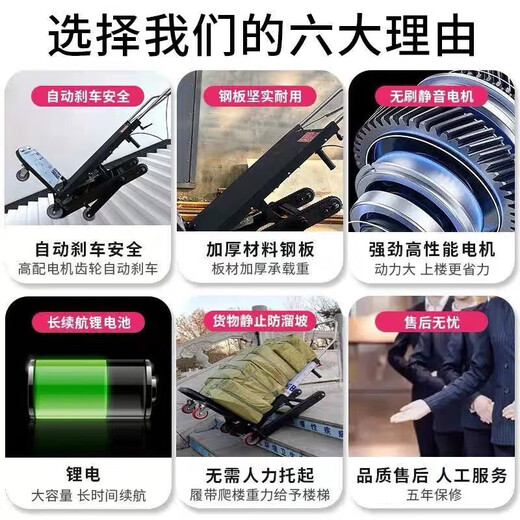 选择我们的六大理由

自动刹车安全

自动刹车安全
高配电机齿轮自动刹车

钢板坚实耐用

加厚材料钢板
板材加厚承载重

无刷静音电机

强劲高性能电机
动力大 上楼更省力

长续航锂电池

锂电
大容量 长时间续航

货物静止防溜坡

无需人力托起
履带爬楼重力给予楼梯

售后无忧

品质售后 人工服务
五年保修