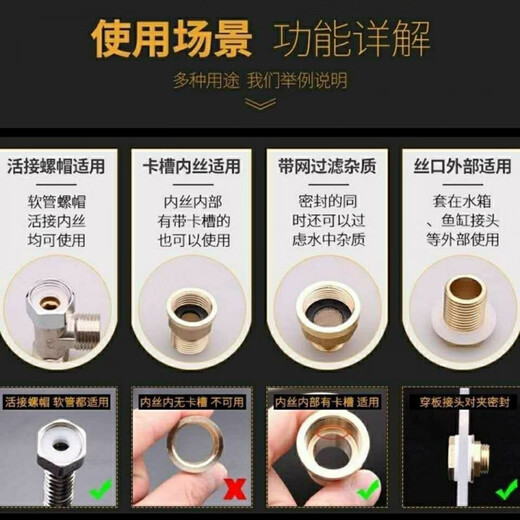 使用场景 功能详解

多种用途 我们举例说明

活接螺帽适用

软管螺帽 活接内丝 均可使用

卡槽内丝适用

内丝内部 有带卡槽的 也可以使用

带网过滤杂质

密封的同 时还可以过 虑水中杂质

丝口外部适用

套在水箱 、鱼缸接头 等外部使用

活接螺帽 软管都适用

内丝内无卡槽 不可用

内丝内部有卡槽 适用

穿板接头对夹密封