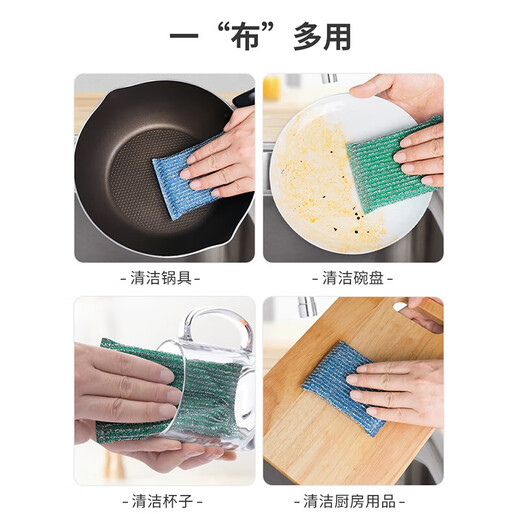 一“布”多用

- 清洁锅具 -

- 清洁碗盘 -

- 清洁杯子 -

- 清洁厨房用品 -