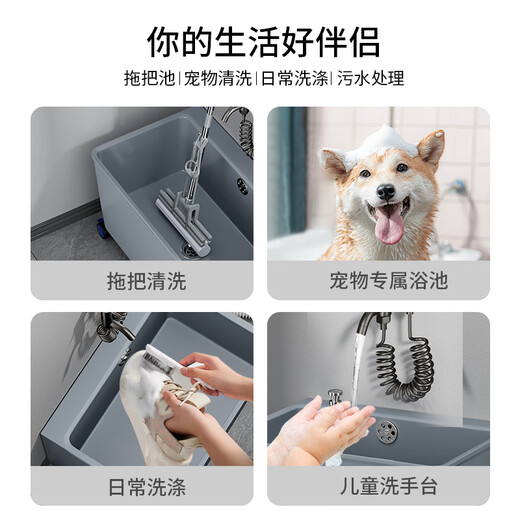 你的生活好伴侣

拖把池 | 宠物清洗 | 日常洗涤 | 污水处理

拖把清洗

宠物专属浴池

日常洗涤

儿童洗手台