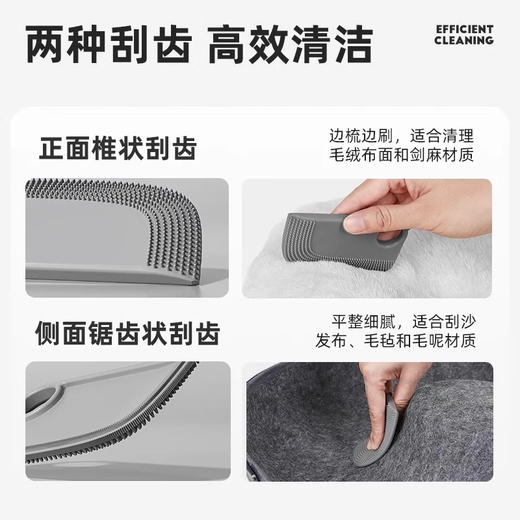 两种刮齿 高效清洁

EFFICIENT CLEANING

正面椎状刮齿

边梳边刷，适合清理毛绒布面和剑麻材质

侧面锯齿状刮齿

平整细腻，适合刮沙发布、毛毡和毛呢材质