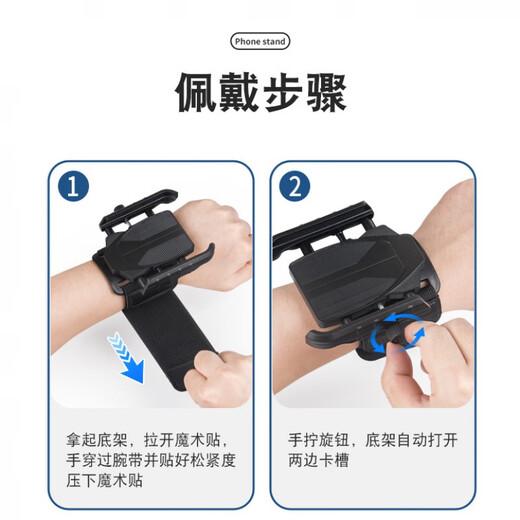 Phone stand

佩戴步骤

1

拿起底架，拉开魔术贴，手穿过腕带并贴好松紧度压下魔术贴

2

手拧旋钮，底架自动打开两边卡槽