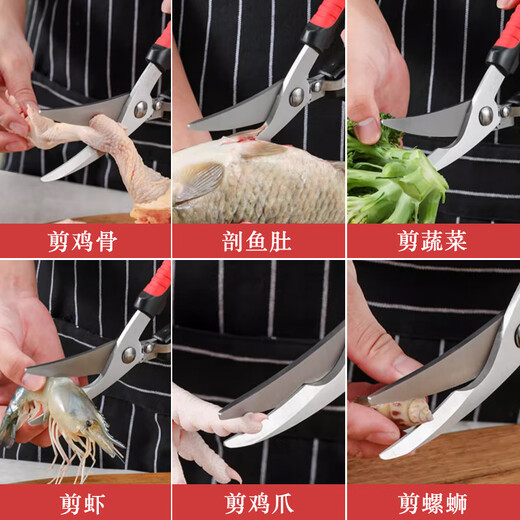 剪鸡骨

剖鱼肚

剪蔬菜

剪虾

剪鸡爪

剪螺蛳