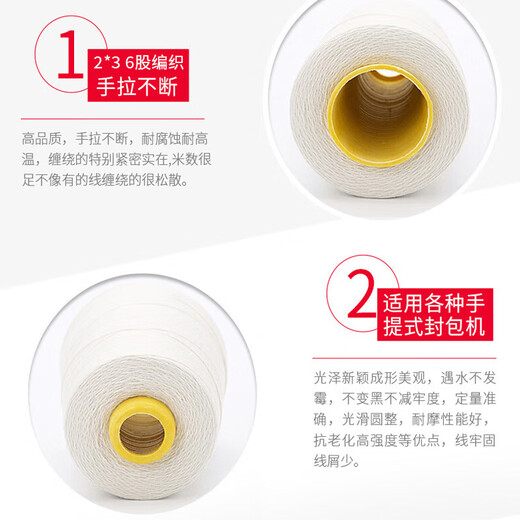 1
2*3 6股编织
手拉不断

高品质，手拉不断，耐腐蚀耐高温，缠绕的特别紧密实在,米数很足不像有的线缠绕的很松散。

2
适用各种手提式封包机

光泽新颖成形美观，遇水不发霉，不变黑不减牢度，定量准确，光滑圆整，耐摩性能好，抗老化高强度等优点，线牢固线屑少。