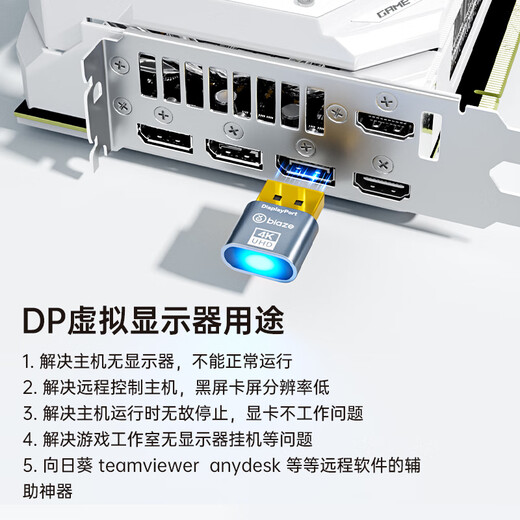 GAME

DisplayPort
blaze
4K
UHD

DP虚拟显示器用途

1. 解决主机无显示器，不能正常运行
2. 解决远程控制主机，黑屏卡屏分辨率低
3. 解决主机运行时无故停止，显卡不工作问题
4. 解决游戏工作室无显示器挂机等问题
5. 向日葵 teamviewer anydesk 等等远程软件的辅助神器