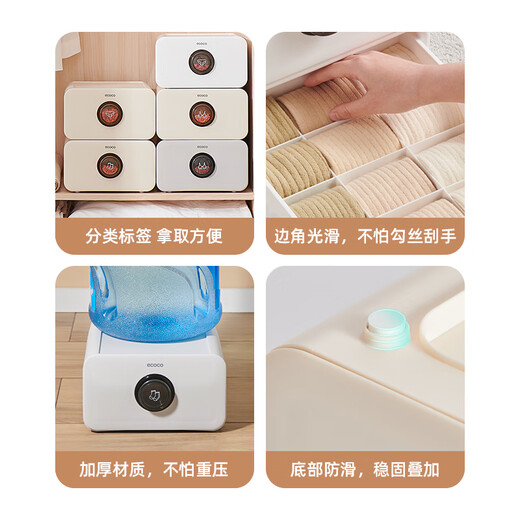 ecoco

ecoco

ecoco

ecoco

ecoco

分类标签 拿取方便

边角光滑，不怕勾丝刮手

ecoco

加厚材质，不怕重压

底部防滑，稳固叠加