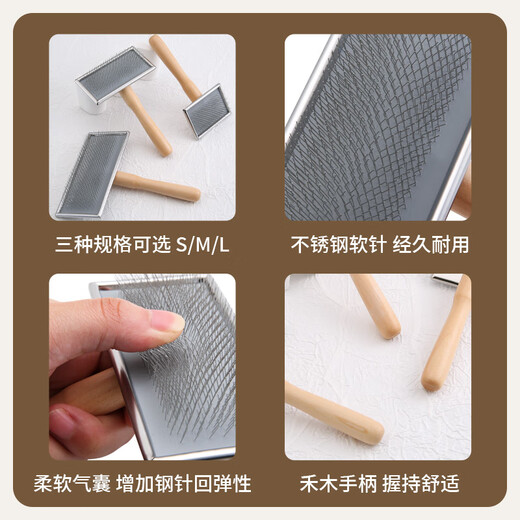 三种规格可选 S/M/L

不锈钢软针 经久耐用

柔软气囊 增加钢针回弹性

禾木手柄 握持舒适