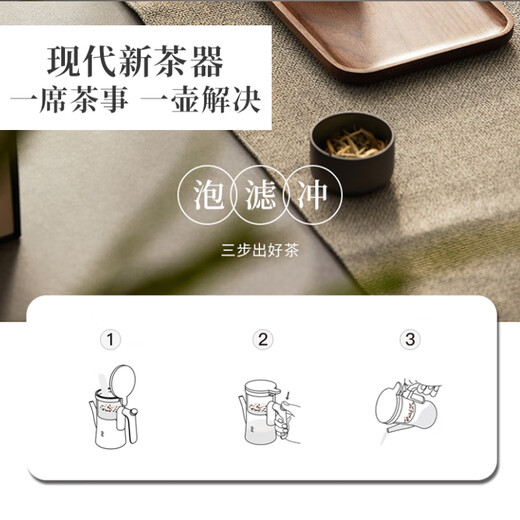 现代新茶器
一席茶事 一壶解决

泡 滤 冲

三步出好茶

1

2

3