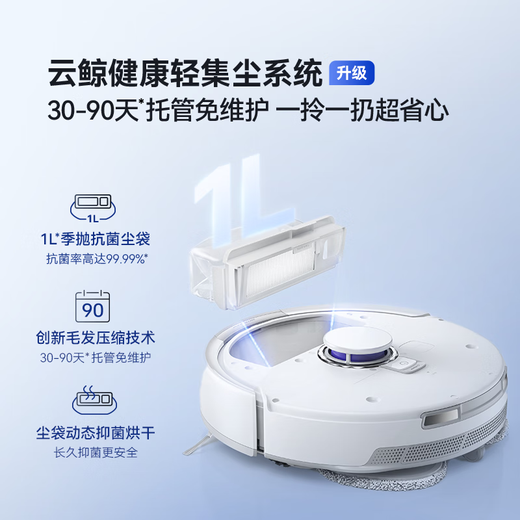 云鲸健康轻集尘系统 升级
30-90天*托管免维护 一拎一扔超省心

1L

1L

1L*季抛抗菌尘袋
抗菌率高达99.99%*

90

创新毛发压缩技术
30-90天*托管免维护

尘袋动态抑菌烘干
长久抑菌更安全