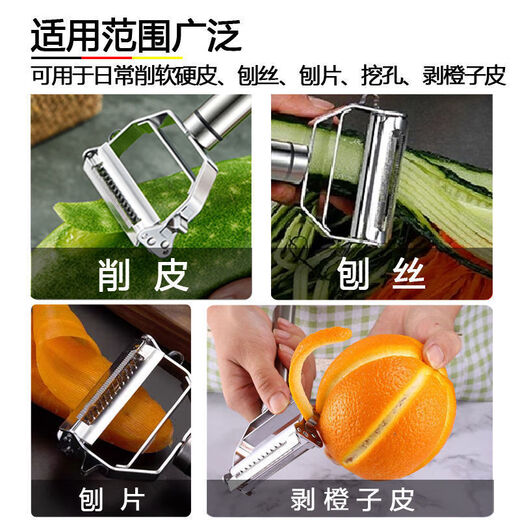 适用范围广泛

可用于日常削软硬皮、刨丝、刨片、挖孔、剥橙子皮

削 皮

刨 丝

刨 片

剥橙子皮