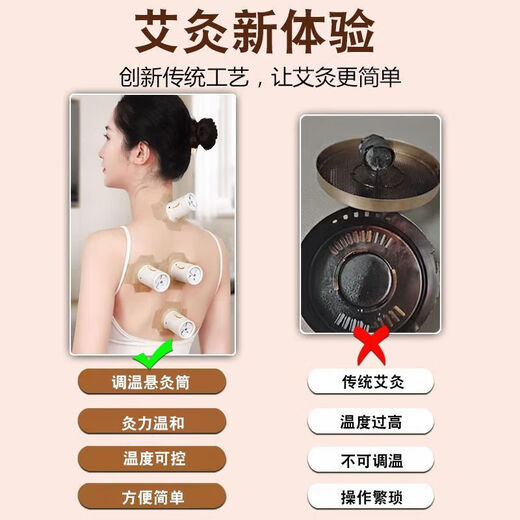 艾灸新体验

创新传统工艺，让艾灸更简单

调温悬灸筒

灸力温和

温度可控

方便简单

传统艾灸

温度过高

不可调温

操作繁琐