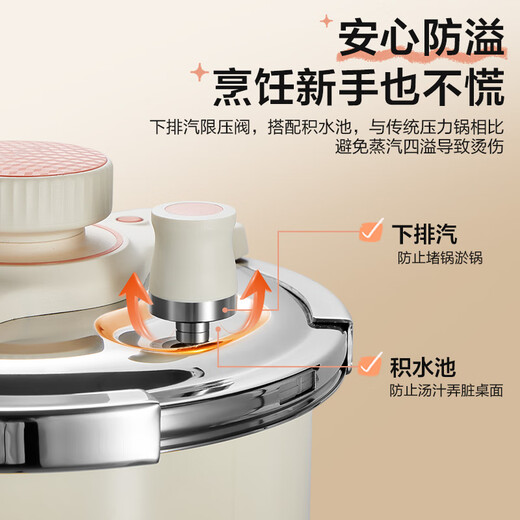 安心防溢
烹饪新手也不慌

下排汽限压阀，搭配积水池，与传统压力锅相比
避免蒸汽四溢导致烫伤

下排汽
防止堵锅淤锅

积水池
防止汤汁弄脏桌面