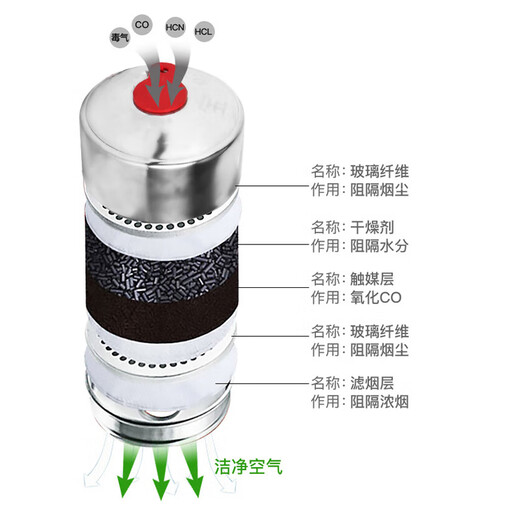 毒气 CO HCN HCL

名称：玻璃纤维
作用：阻隔烟尘

名称：干燥剂
作用：阻隔水分

名称：触媒层
作用：氧化CO

名称：玻璃纤维
作用：阻隔烟尘

名称：滤烟层
作用：阻隔浓烟

洁净空气