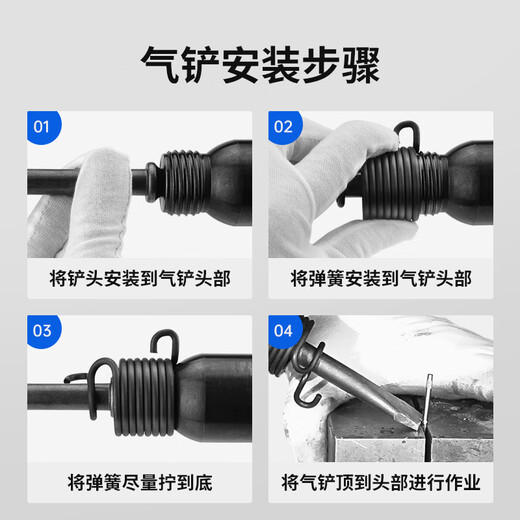 气铲安装步骤

01

将铲头安装到气铲头部

02

将弹簧安装到气铲头部

03

将弹簧尽量拧到底

04

将气铲顶到头部进行作业