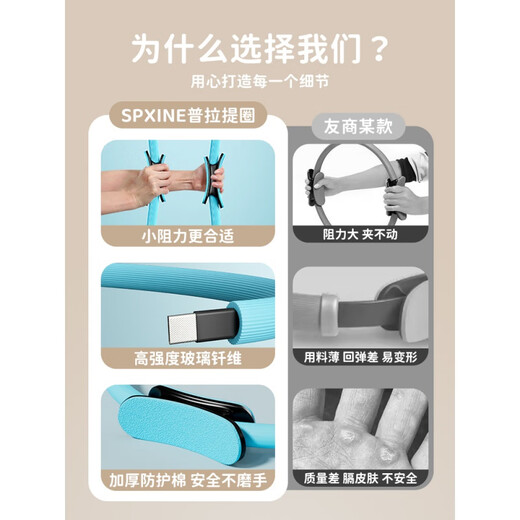 为什么选择我们？
用心打造每一个细节

SPXINE普拉提圈

小阻力更合适

高强度玻璃钎维

加厚防护棉 安全不磨手

友商某款

阻力大 夹不动

用料薄 回弹差 易变形

质量差 膈皮肤 不安全