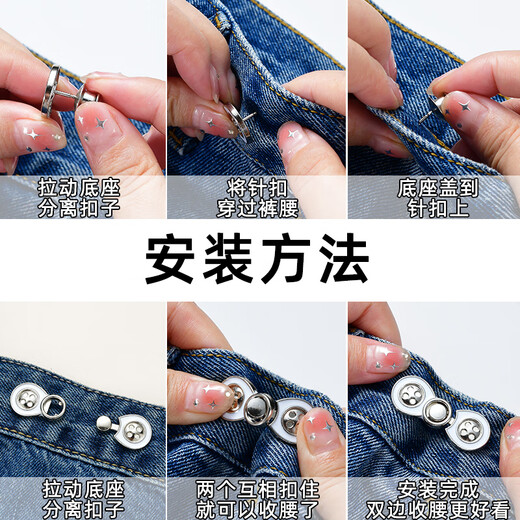 拉动底座
分离扣子

将针扣
穿过裤腰

底座盖到
针扣上

安装方法

拉动底座
分离扣子

两个互相扣住
就可以收腰了

安装完成
双边收腰更好看