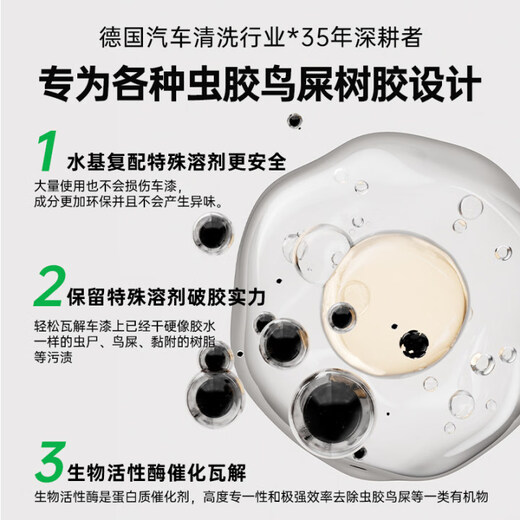 德国汽车清洗行业*35年深耕者

专为各种虫胶鸟屎树胶设计

1 水基复配特殊溶剂更安全

大量使用也不会损伤车漆，成分更加环保并且不会产生异味。

2 保留特殊溶剂破胶实力

轻松瓦解车漆上已经干硬像胶水一样的虫尸、鸟屎、黏附的树脂等污渍

3 生物活性酶催化瓦解

生物活性酶是蛋白质催化剂，高度专一性和极强效率去除虫胶鸟屎等一类有机物