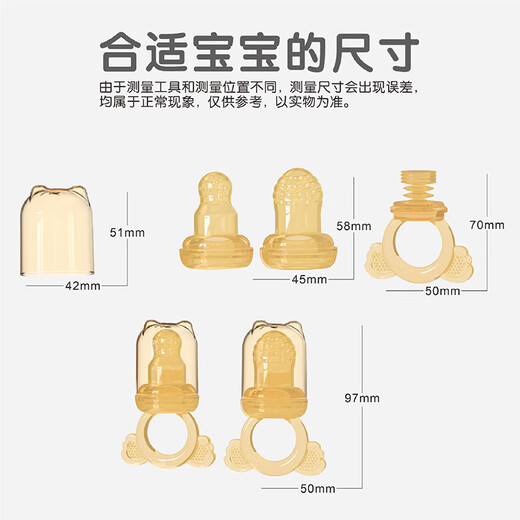 合适宝宝的尺寸

由于测量工具和测量位置不同，测量尺寸会出现误差，均属于正常现象，仅供参考，以实物为准。

51mm

42mm

58mm

45mm

70mm

50mm

97mm

50mm