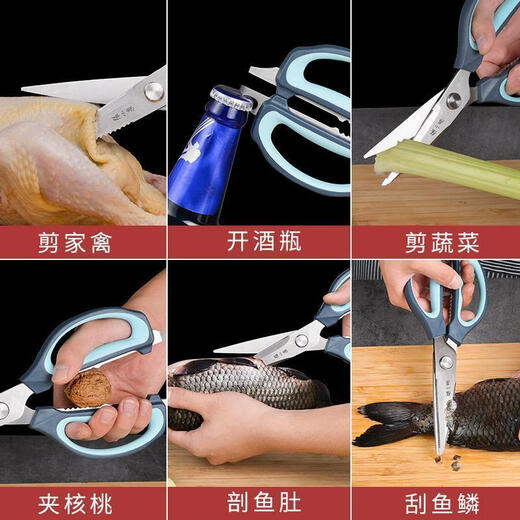 剪家禽

开酒瓶

剪蔬菜

夹核桃

剖鱼肚

刮鱼鳞