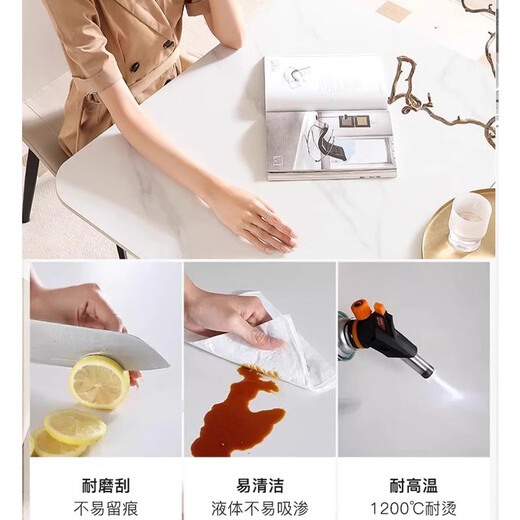 耐磨刮
不易留痕

易清洁
液体不易吸渗

耐高温
1200℃耐烫