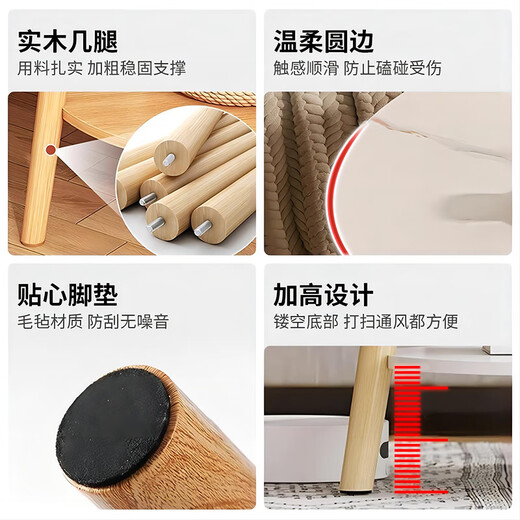 实木几腿
用料扎实 加粗稳固支撑

温柔圆边
触感顺滑 防止磕碰受伤

贴心脚垫
毛毡材质 防刮无噪音

加高设计
镂空底部 打扫通风都方便