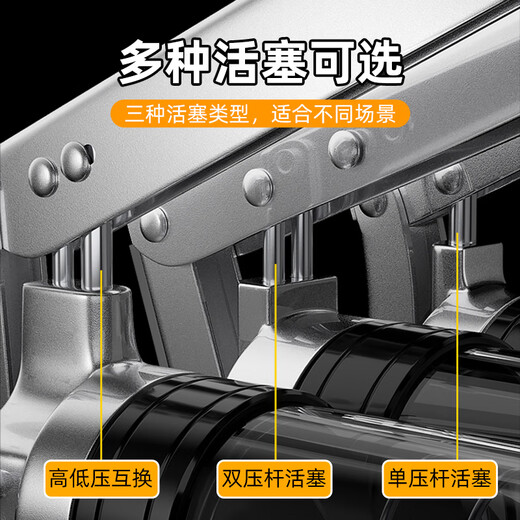 多种活塞可选

三种活塞类型，适合不同场景

高低压互换

双压杆活塞

单压杆活塞