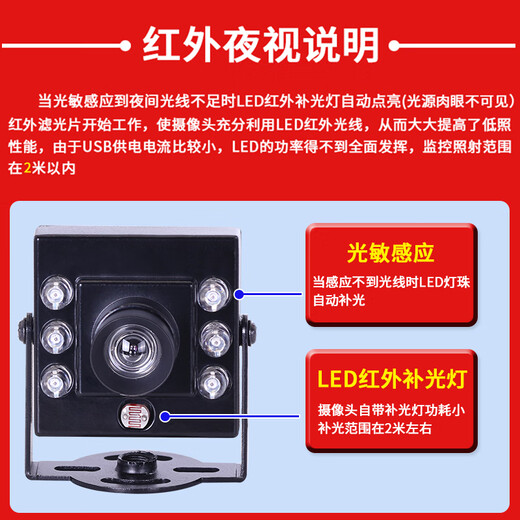 红外夜视说明

当光敏感应到夜间光线不足时LED红外补光灯自动点亮(光源肉眼不可见)红外滤光片开始工作，使摄像头充分利用LED红外光线，从而大大提高了低照性能，由于USB供电电流比较小，LED的功率得不到全面发挥，监控照射范围在2米以内

光敏感应

当感应不到光线时LED灯珠自动补光

LED红外补光灯

摄像头自带补光灯功耗小补光范围在2米左右