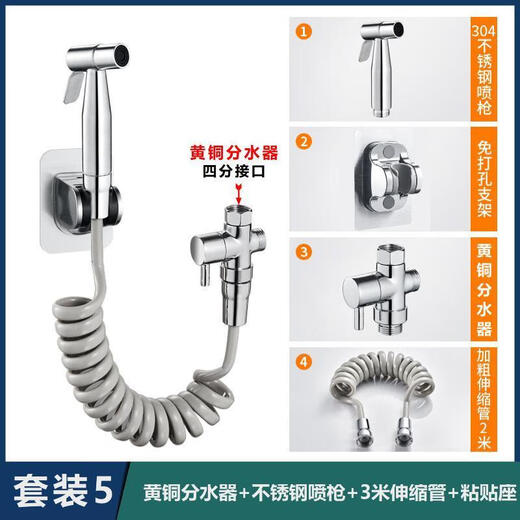 黄铜分水器
四分接口

1
304不锈钢喷枪

2
免打孔支架

3
黄铜分水器

4
加粗伸缩管2米

套装5
黄铜分水器+不锈钢喷枪+3米伸缩管+粘贴座