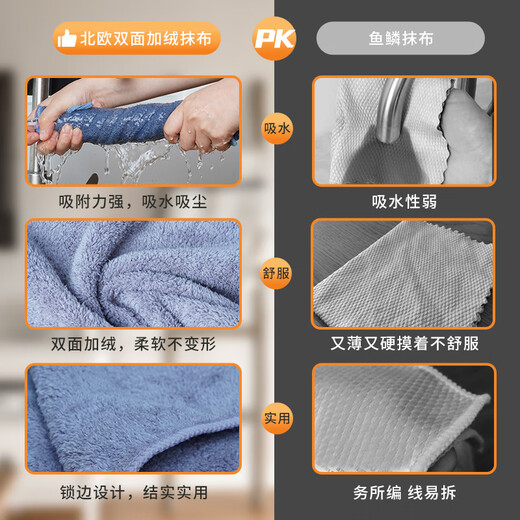 北欧双面加绒抹布

PK

鱼鳞抹布

吸水

吸附力强，吸水吸尘

吸水性弱

舒服

双面加绒，柔软不变形

又薄又硬摸着不舒服

实用

锁边设计，结实实用

务所编 线易拆