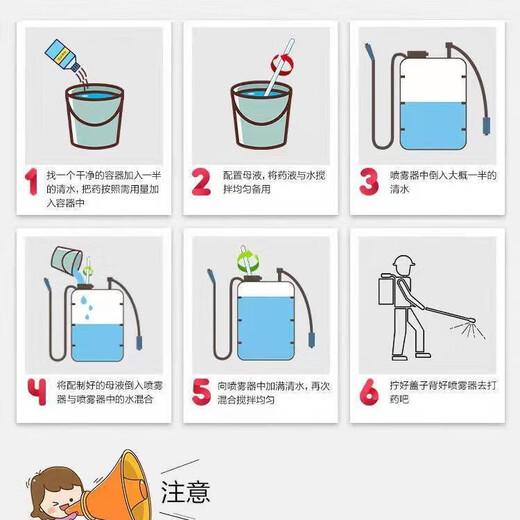 1 找一个干净的容器加入一半的清水，把药按照需用量加入容器中

2 配置母液，将药液与水搅拌均匀备用

3 喷雾器中倒入大概一半的清水

4 将配制好的母液倒入喷雾器与喷雾器中的水混合

5 向喷雾器中加满清水，再次混合搅拌均匀

6 拧好盖子背好喷雾器去打药吧

注意