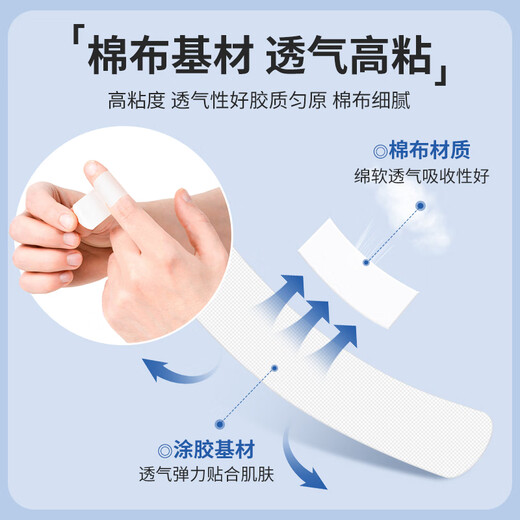 「棉布基材 透气高粘」
高粘度 透气性好胶质匀原 棉布细腻

◎棉布材质
绵软透气吸收性好

◎涂胶基材
透气弹力贴合肌肤