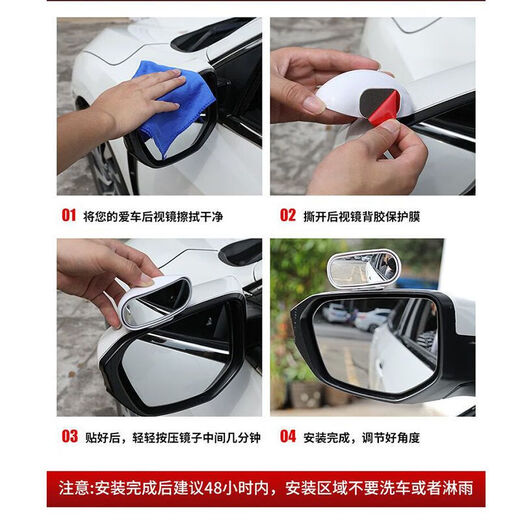 01 将您的爱车后视镜擦拭干净

02 撕开后视镜背胶保护膜

03 贴好后，轻轻按压镜子中间几分钟

04 安装完成，调节好角度

注意:安装完成后建议48小时内，安装区域不要洗车或者淋雨