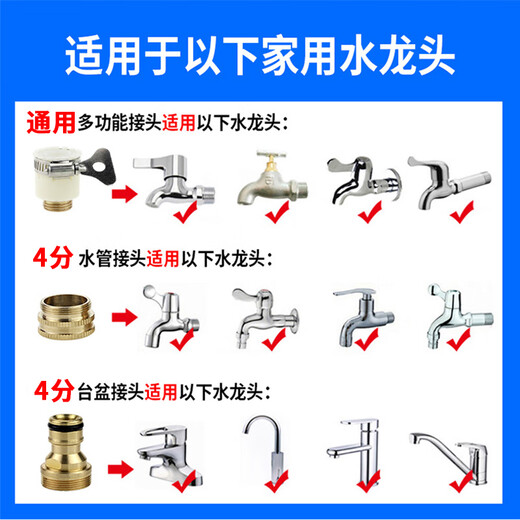 适用于以下家用水龙头

通用多功能接头适用以下水龙头：

4分 水管接头适用以下水龙头：

4分台盆接头适用以下水龙头：