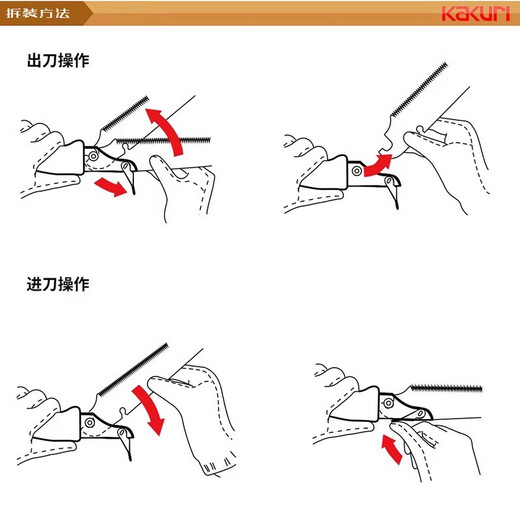 拆装方法

KAKURI

出刀操作

进刀操作