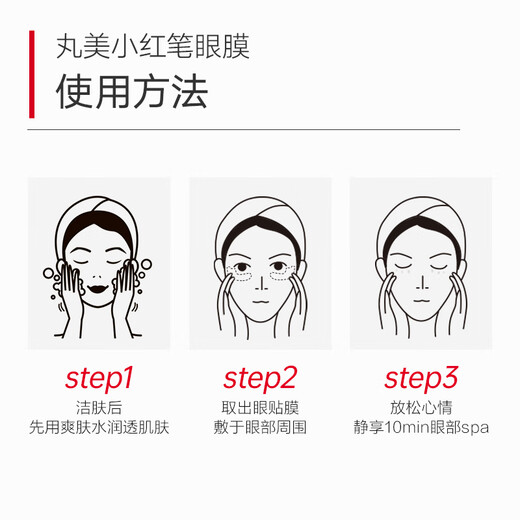 丸美小红笔眼膜
使用方法

step1
洁肤后
先用爽肤水润透肌肤

step2
取出眼贴膜
敷于眼部周围

step3
放松心情
静享10min眼部spa