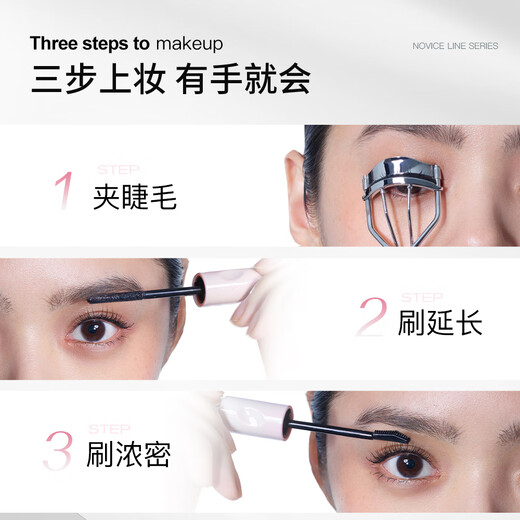 Three steps to makeup

NOVICE LINE SERIES

三步上妆 有手就会

STEP
1 夹睫毛

STEP
2 刷延长

STEP
3 刷浓密