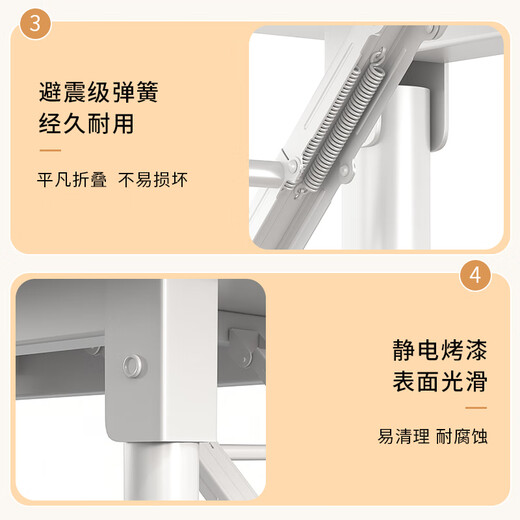 3

避震级弹簧
经久耐用

平凡折叠 不易损坏

4

静电烤漆
表面光滑

易清理 耐腐蚀