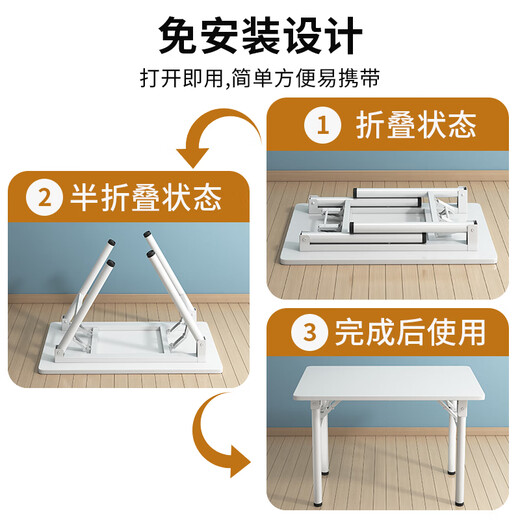 免安装设计

打开即用,简单方便易携带

1 折叠状态

2 半折叠状态

3 完成后使用