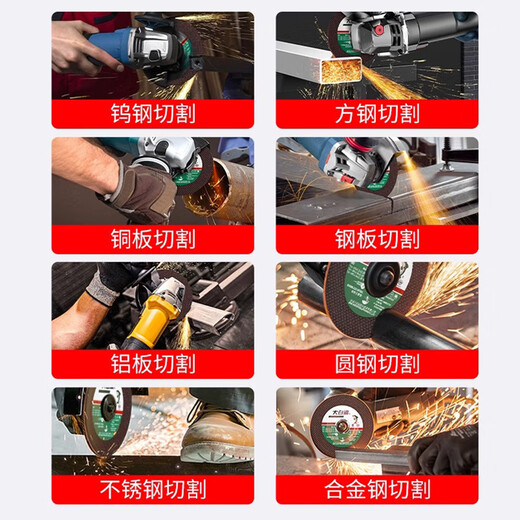 钨钢切割

方钢切割

铜板切割

钢板切割

铝板切割

圆钢切割

不锈钢切割

合金钢切割