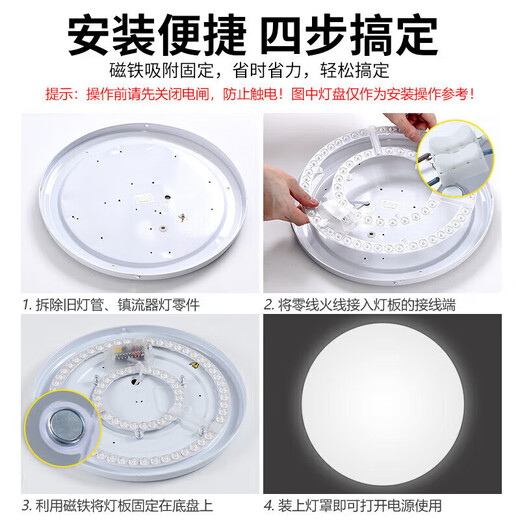 安装便捷 四步搞定

磁铁吸附固定，省时省力，轻松搞定

提示：操作前请先关闭电闸，防止触电！图中灯盘仅作为安装操作参考！

1. 拆除旧灯管、镇流器灯零件

2. 将零线火线接入灯板的接线端

3. 利用磁铁将灯板固定在底盘上

4. 装上灯罩即可打开电源使用