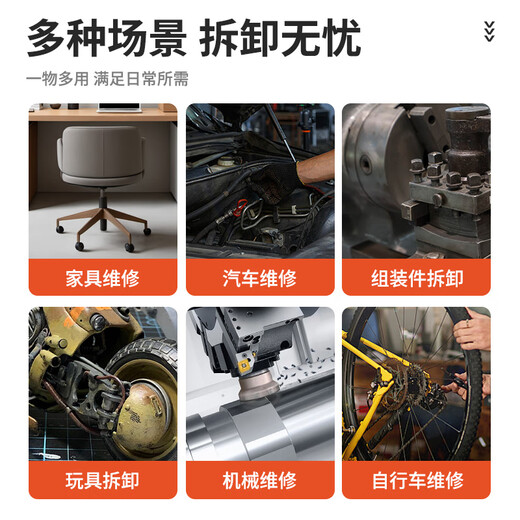 多种场景 拆卸无忧

一物多用 满足日常所需

家具维修

汽车维修

组装件拆卸

玩具拆卸

机械维修

自行车维修