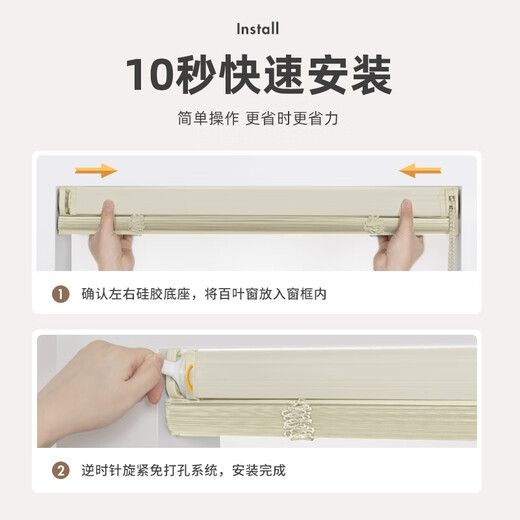 Install

10秒快速安装

简单操作 更省时更省力

1 确认左右硅胶底座，将百叶窗放入窗框内

2 逆时针旋紧免打孔系统，安装完成