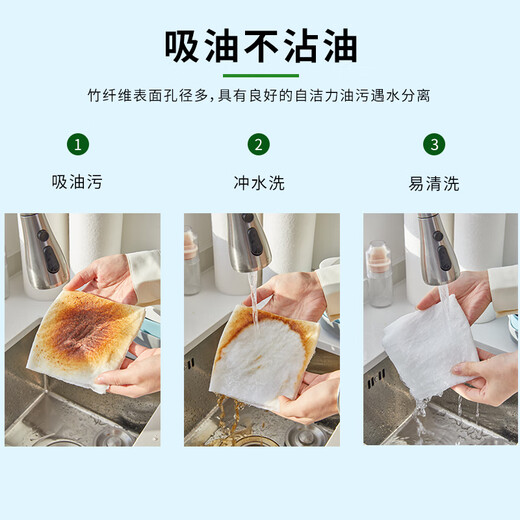 吸油不沾油

竹纤维表面孔径多,具有良好的自洁力油污遇水分离

1
吸油污

2
冲水洗

3
易清洗