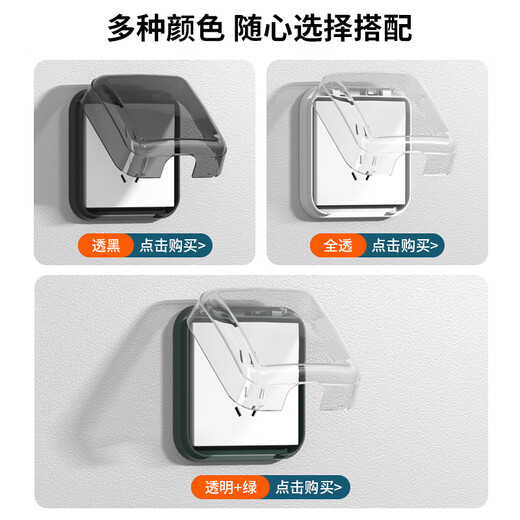 多种颜色 随心选择搭配

透黑 点击购买>

全透 点击购买>

透明+绿 点击购买>