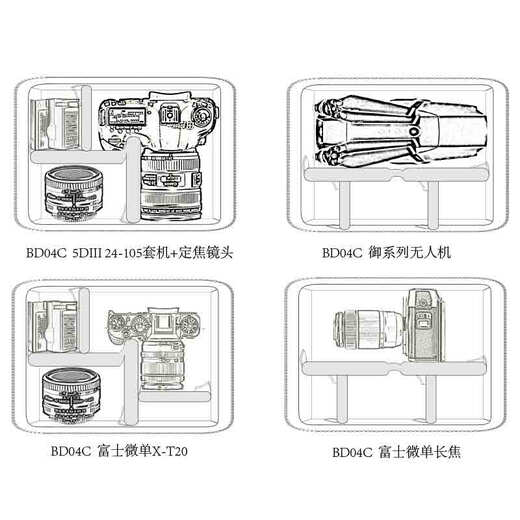 BD04C 5DIII 24-105套机+定焦镜头

BD04C 御系列无人机

BD04C 富士微单X-T20

BD04C 富士微单长焦