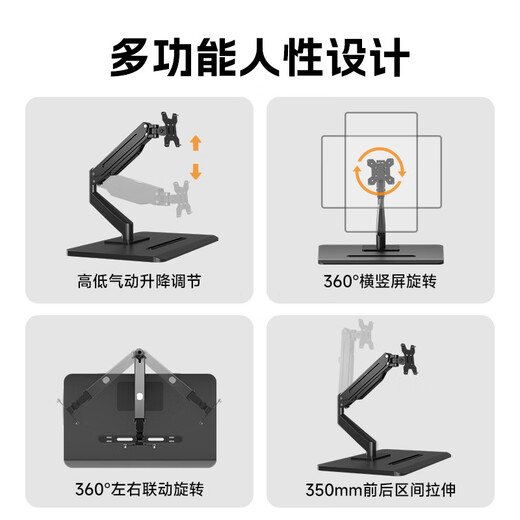 多功能人性设计

高低气动升降调节

360°横竖屏旋转

360°左右联动旋转

350mm前后区间拉伸