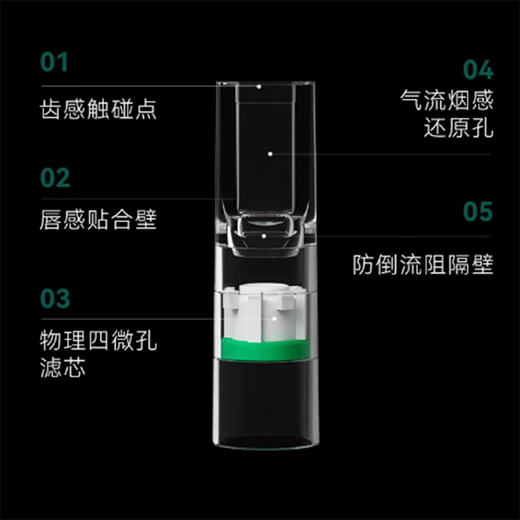 01
齿感触碰点

02
唇感贴合壁

03
物理四微孔滤芯

04
气流烟感还原孔

05
防倒流阻隔壁