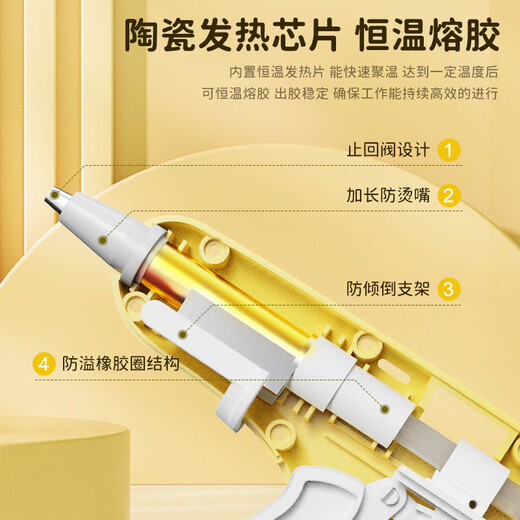 陶瓷发热芯片 恒温熔胶

内置恒温发热片 能快速聚温 达到一定温度后
可恒温熔胶 出胶稳定 确保工作能持续高效的进行

止回阀设计 1

加长防烫嘴 2

防倾倒支架 3

4 防溢橡胶圈结构