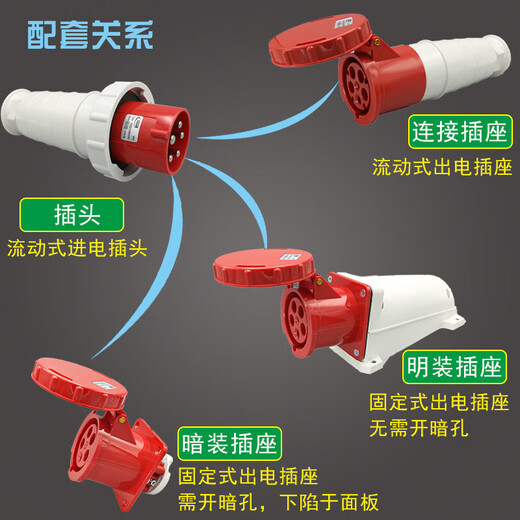 配套关系

连接插座
流动式出电插座

插头
流动式进电插头

明装插座
固定式出电插座
无需开暗孔

暗装插座
固定式出电插座
需开暗孔，下陷于面板